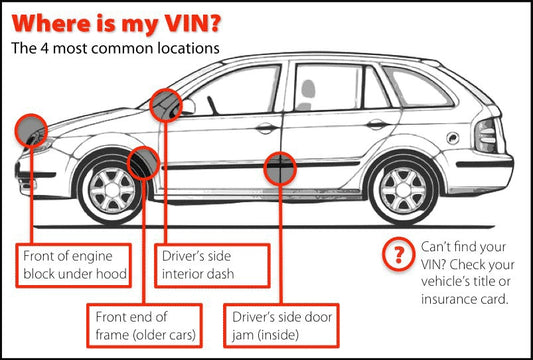 Where is my VIN?

The 4 most common locations

Front of engine block under hood

Driver's side interior dash

Front end of frame (older cars)

Driver's side door jam (inside)

?

Can't find your VIN? Check your vehicle's title or insurance card.